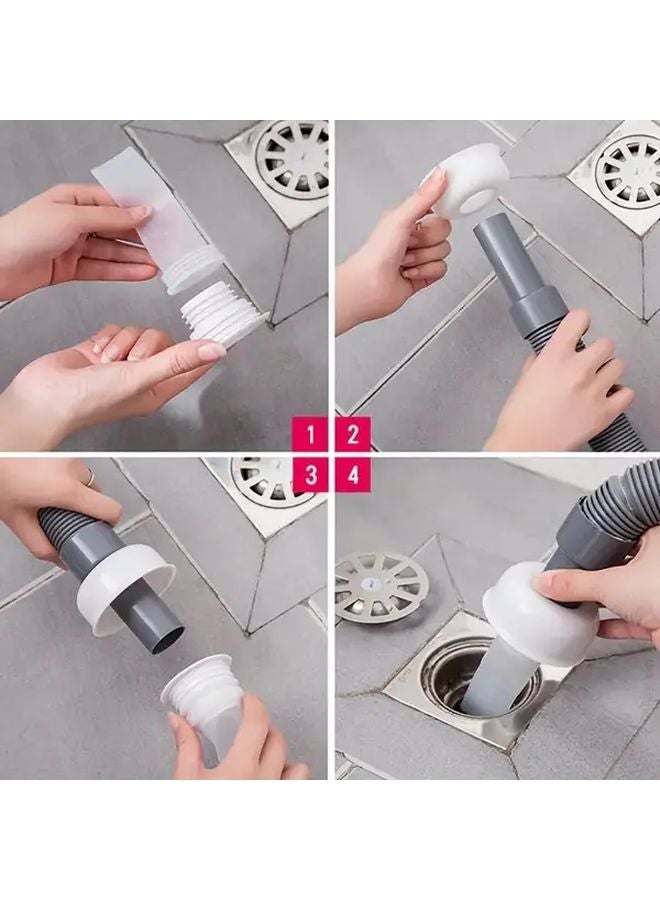 1 2
3 4